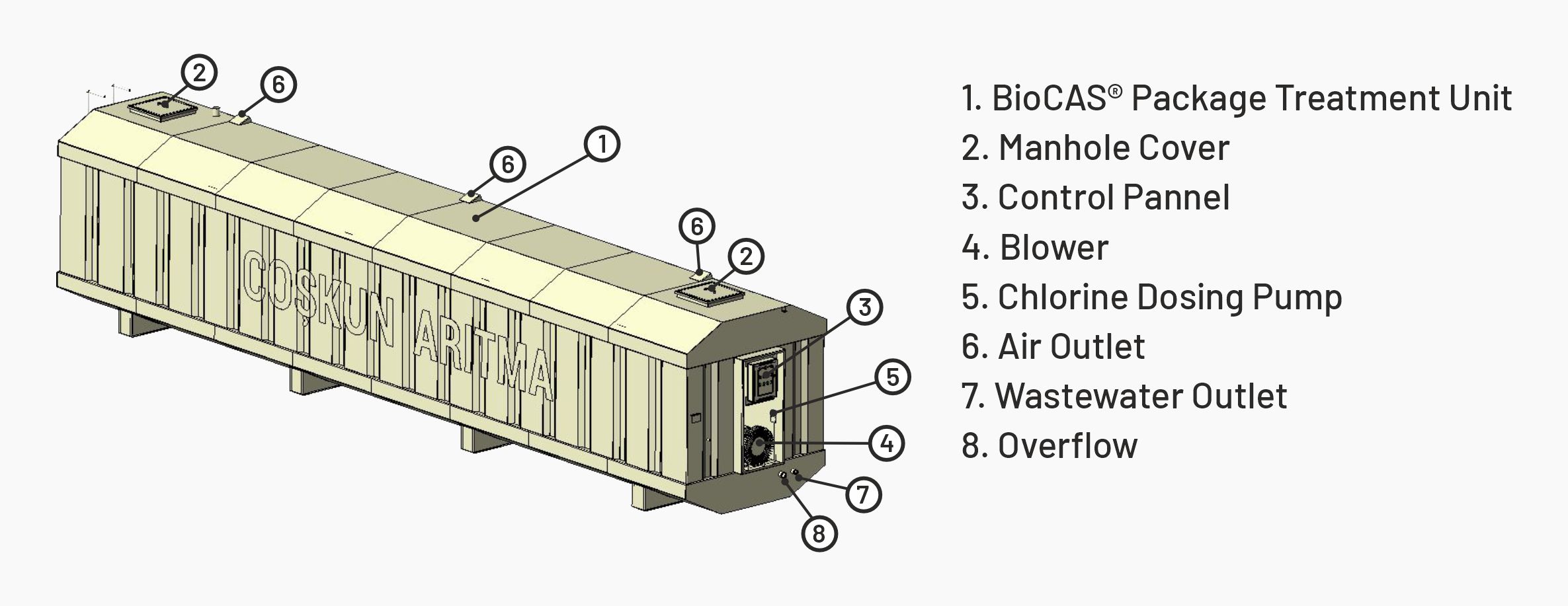 2
6
1
6
6
2
COŞKUN ARITMA
3
5
4
7
8

1. BioCAS® Package Treatment Unit
2. Manhole Cover
3. Control Pannel
4. Blower
5. Chlorine Dosing Pump
6. Air Outlet
7. Wastewater Outlet
8. Overflow